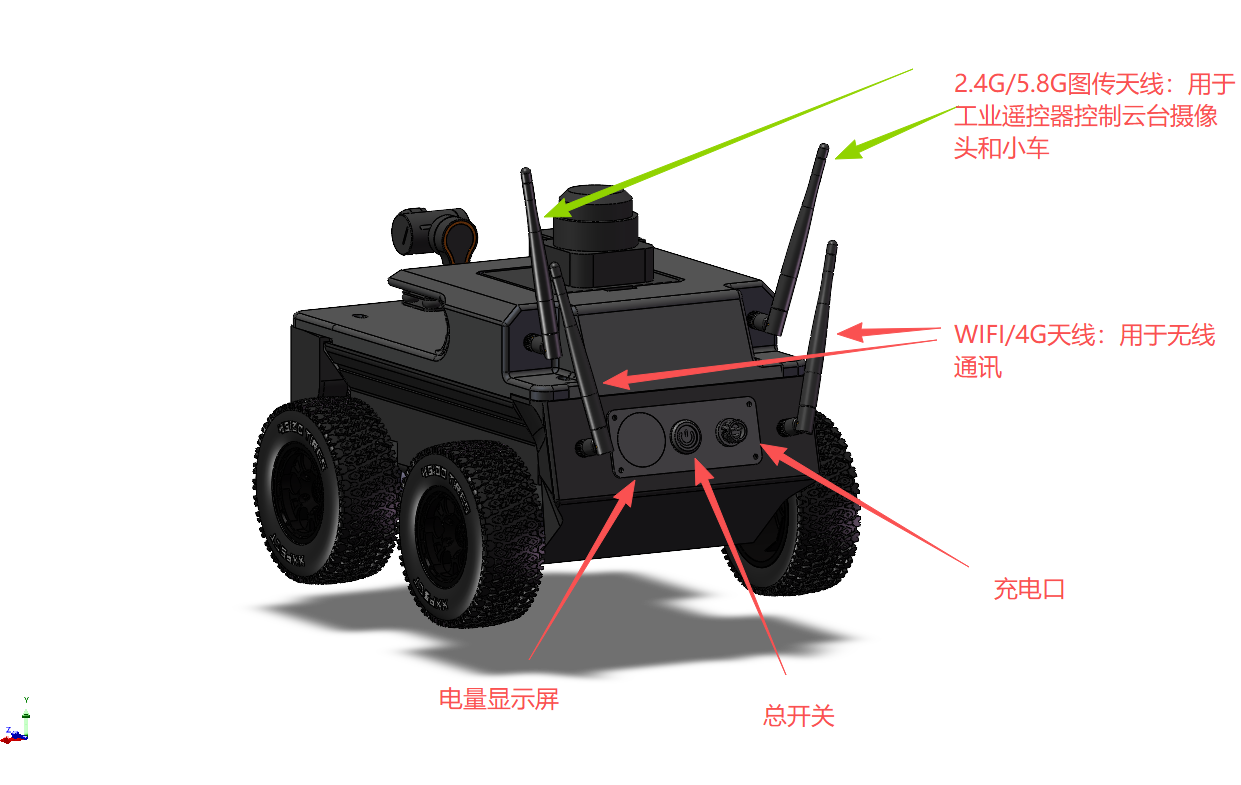 2.4G/5.8G图传天线：用于工业遥控器控制云台摄像头和小车

WIFI/4G天线：用于无线通讯

充电口

电量显示屏

总开关

Y
Z